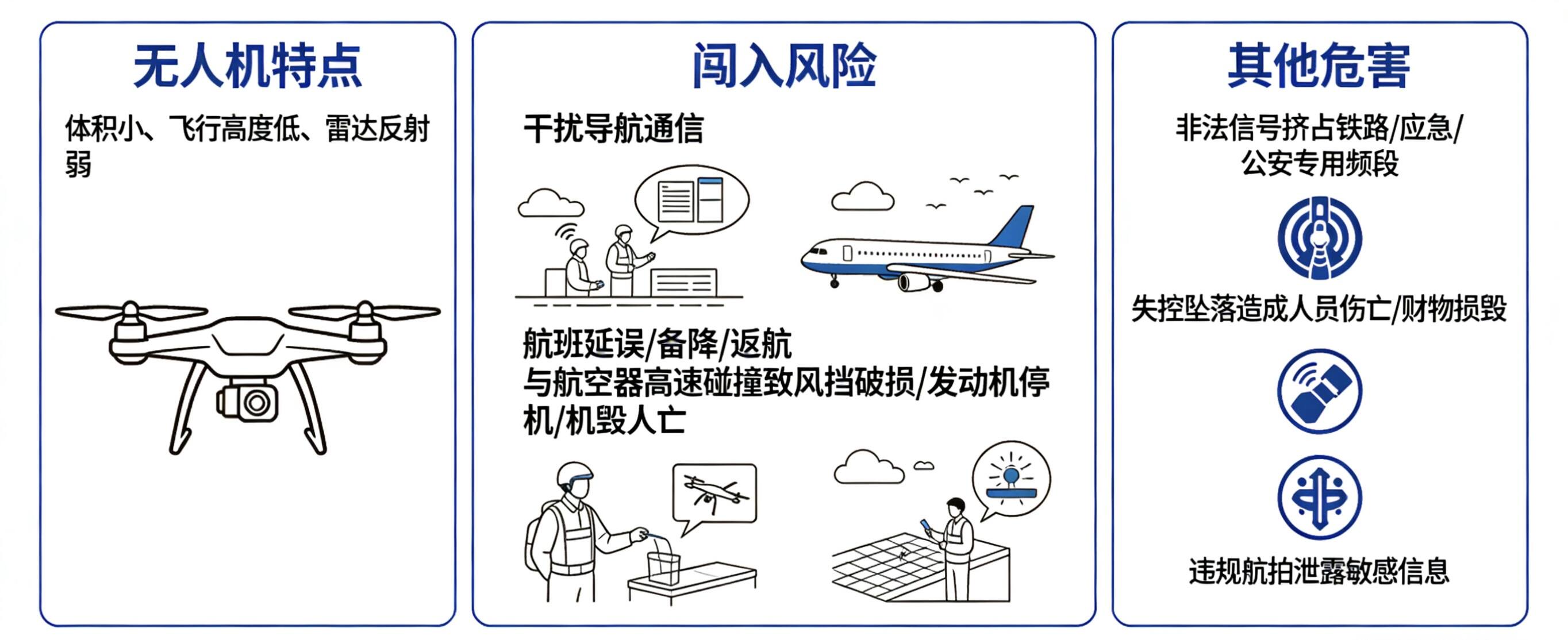 无人机特点

体积小、飞行高度低、雷达反射弱

闯入风险

干扰导航通信

航班延误/备降/返航
与航空器高速碰撞致风挡破损/发动机停机/机毁人亡

其他危害

非法信号挤占铁路/应急/公安专用频段

失控坠落造成人员伤亡/财物损毁

违规航拍泄露敏感信息