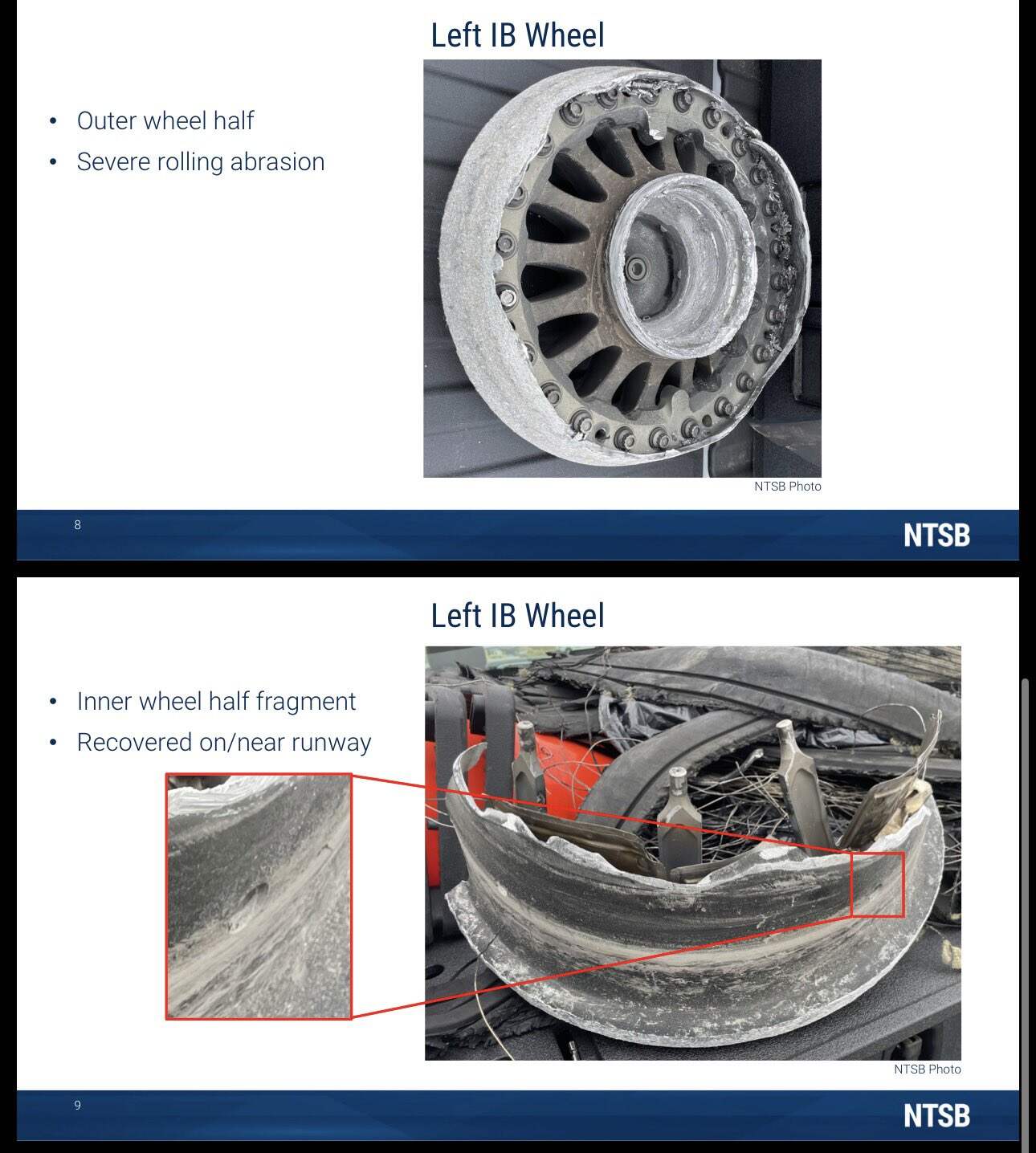 Left IB Wheel

• Outer wheel half
• Severe rolling abrasion

NTSB Photo

8

NTSB

Left IB Wheel

• Inner wheel half fragment
• Recovered on/near runway

NTSB Photo

9

NTSB